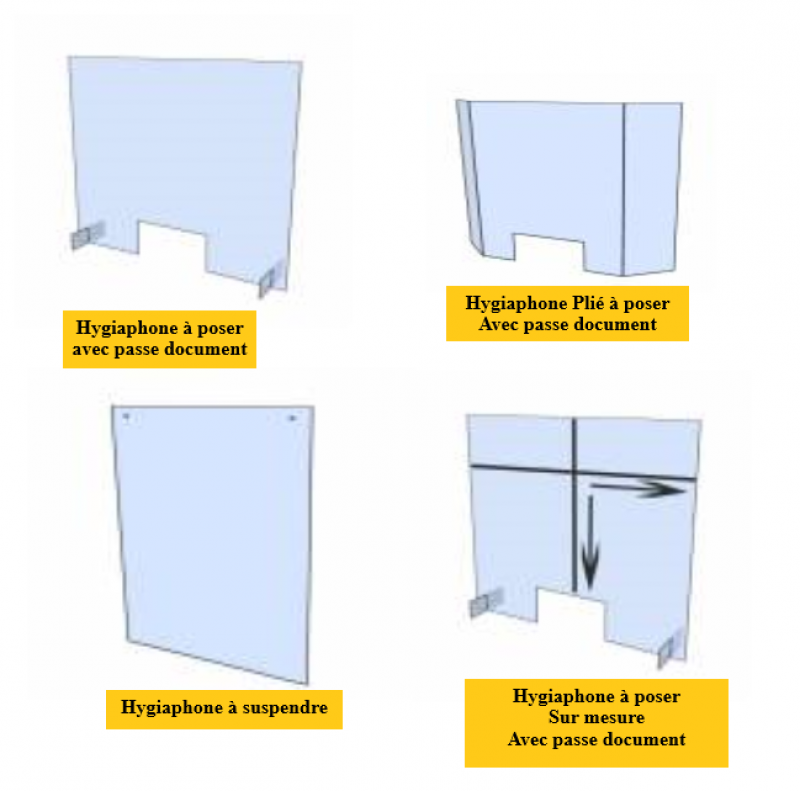 Hygiaphone à poser
avec passe document

Hygiaphone Plié à poser
Avec passe document

Hygiaphone à suspendre

Hygiaphone à poser
Sur mesure
Avec passe document